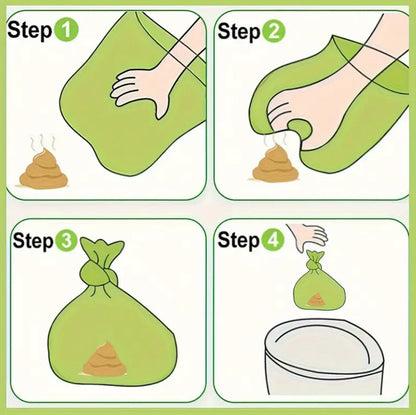 Step 1

Step 2

Step 3

Step 4