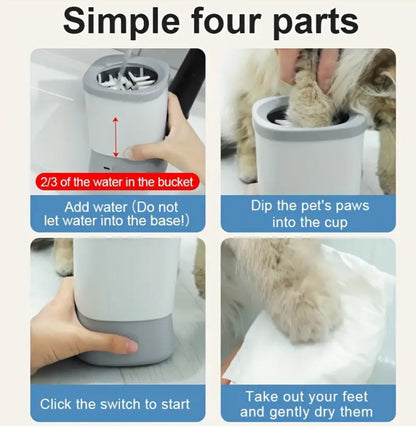 Simple four parts

2/3 of the water in the bucket

Add water (Do not let water into the base!)

Dip the pet's paws into the cup

Click the switch to start

Take out your feet and gently dry them