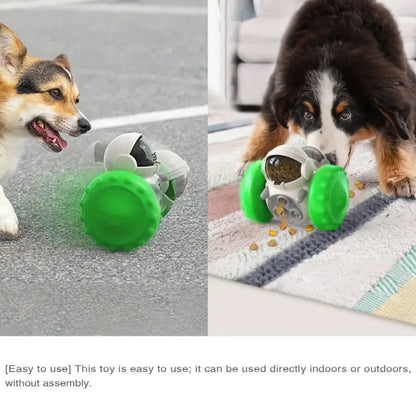 [Easy to use] This toy is easy to use; it can be used directly indoors or outdoors, without assembly.