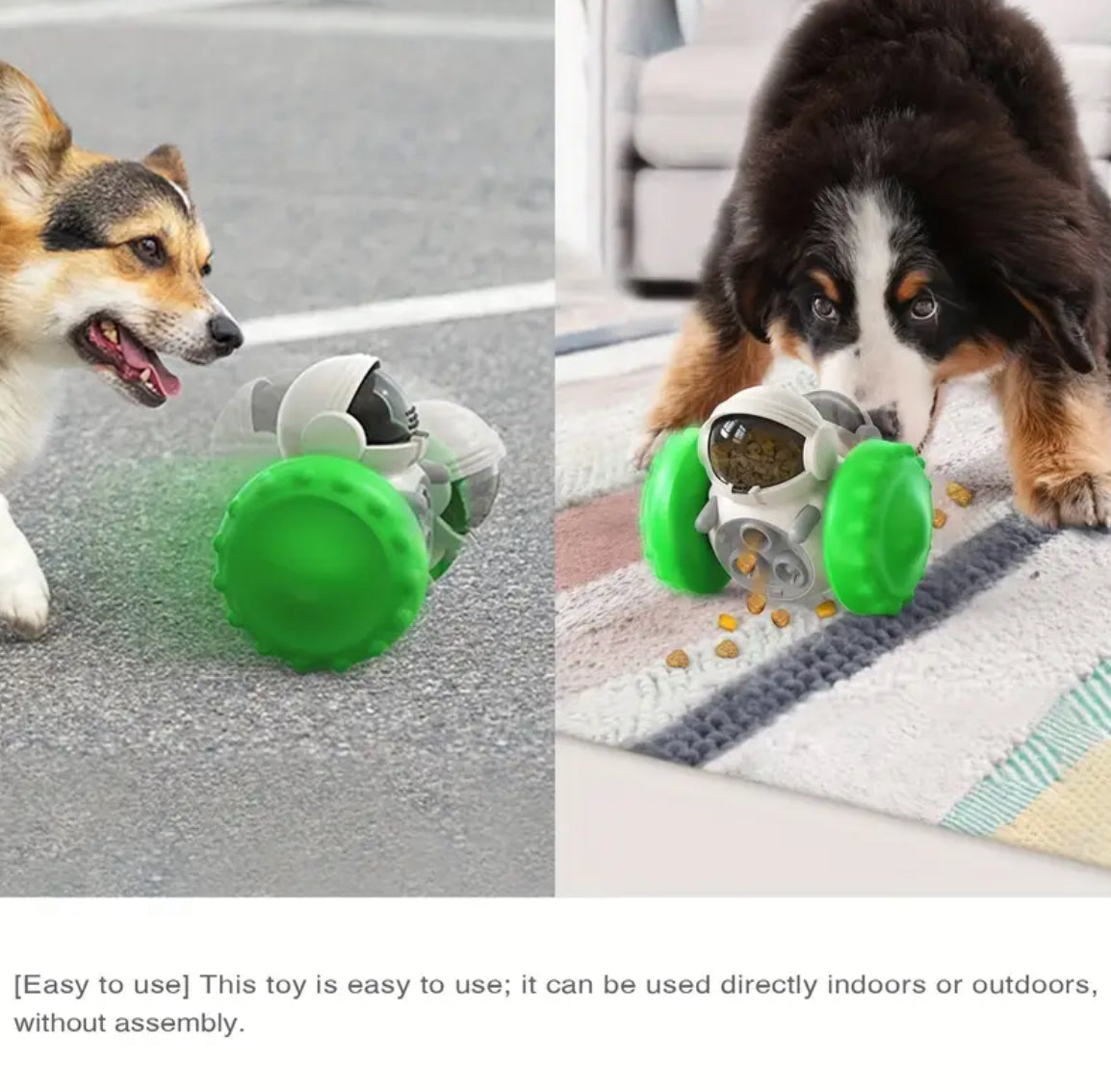 [Easy to use] This toy is easy to use; it can be used directly indoors or outdoors, without assembly.