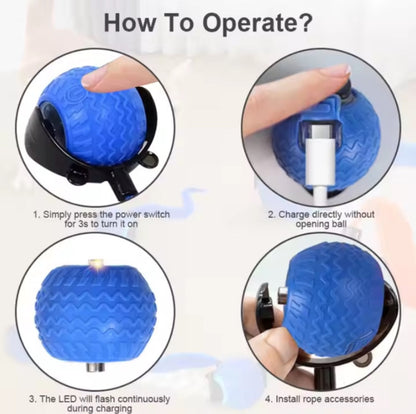 How To Operate?

1. Simply press the power switch for 3s to turn it on

2. Charge directly without opening ball

3. The LED will flash continuously during charging

4. Install rope accessories