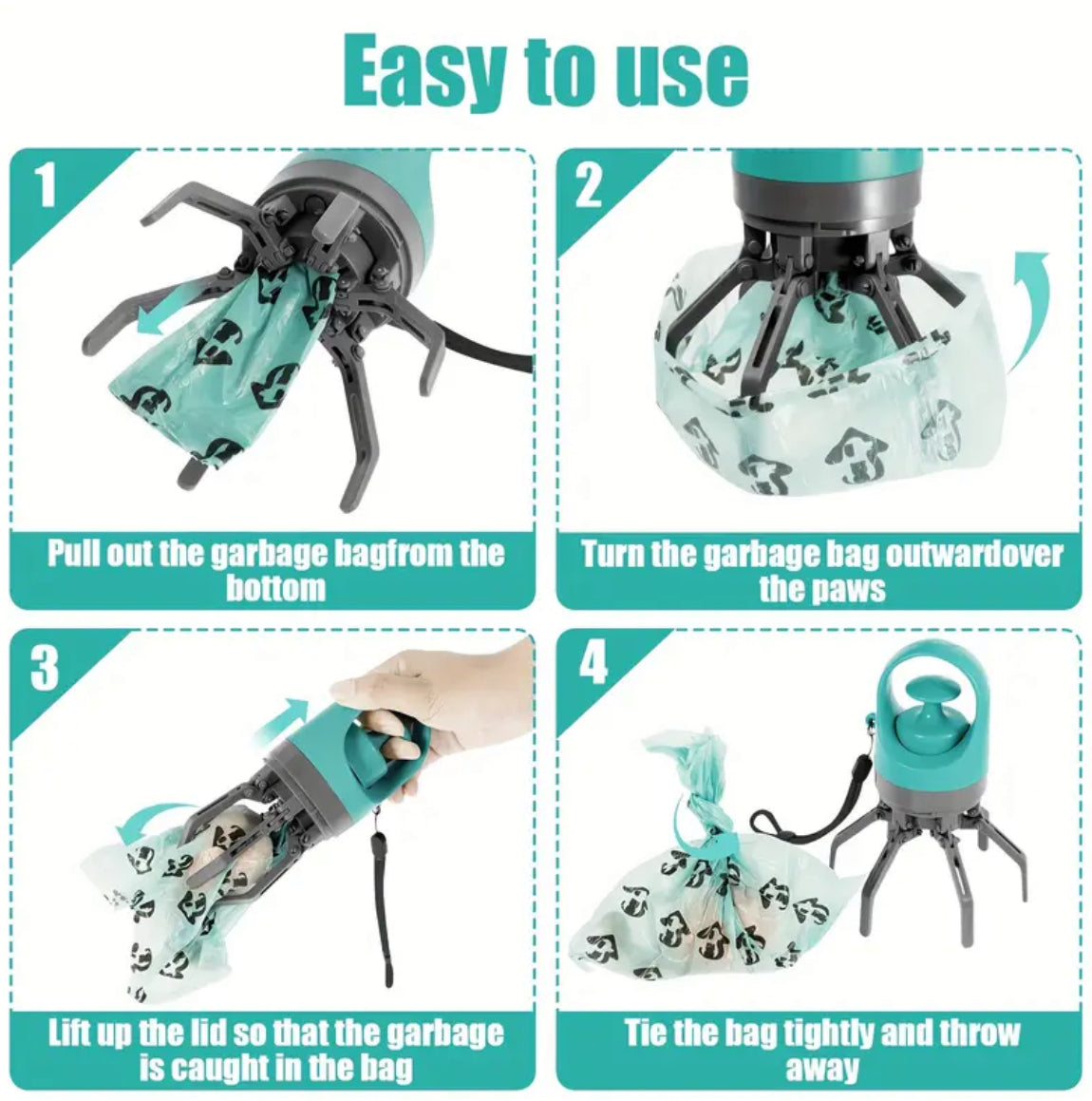 Easy to use

1

Pull out the garbage bagfrom the bottom

2

Turn the garbage bag outwardover the paws

3

Lift up the lid so that the garbage is caught in the bag

4

Tie the bag tightly and throw away